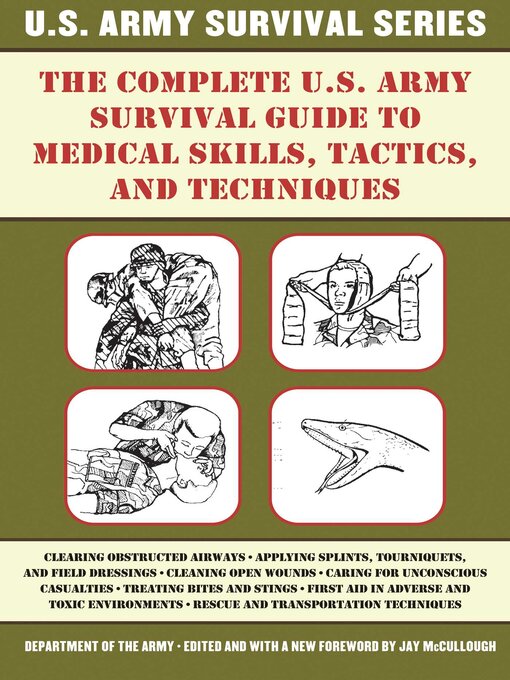 U.S. ARMY SURVIVAL SERIES

THE COMPLETE U.S. ARMY SURVIVAL GUIDE TO MEDICAL SKILLS, TACTICS, AND TECHNIQUES

CLEARING OBSTRUCTED AIRWAYS • APPLYING SPLINTS, TOURNIQUETS, AND FIELD DRESSINGS • CLEANING OPEN WOUNDS • CARING FOR UNCONSCIOUS CASUALTIES • TREATING BITES AND STINGS • FIRST AID IN ADVERSE AND TOXIC ENVIRONMENTS • RESCUE AND TRANSPORTATION TECHNIQUES

DEPARTMENT OF THE ARMY • EDITED AND WITH A NEW FOREWORD BY JAY McCULLOUGH